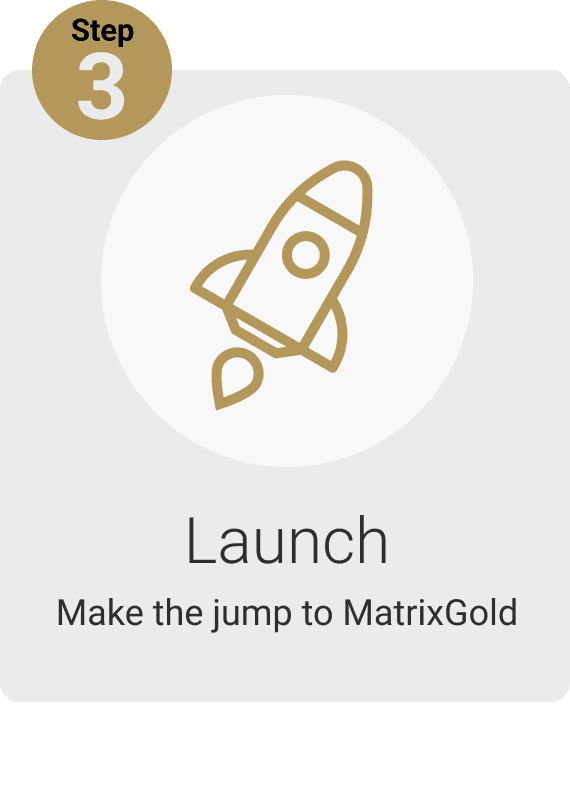 Step
3

Launch

Make the jump to MatrixGold