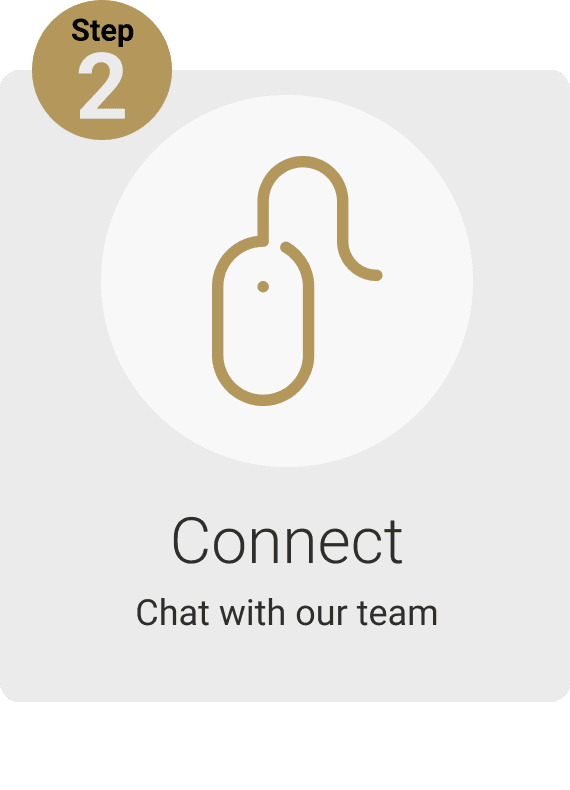 Step
2

Connect

Chat with our team